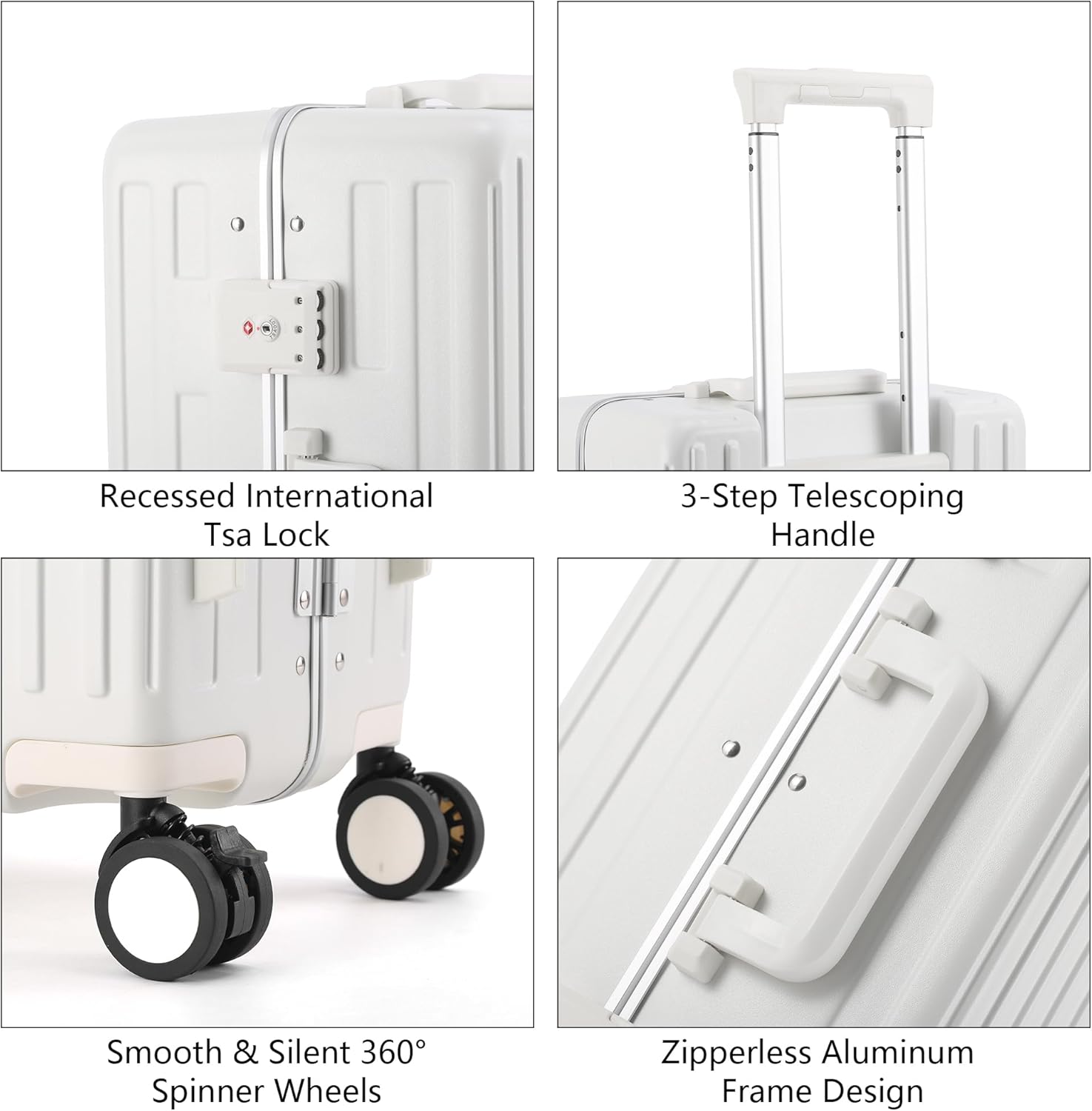 Recessed International Tsa Lock

3-Step Telescoping Handle

Smooth & Silent 360° Spinner Wheels

Zipperless Aluminum Frame Design